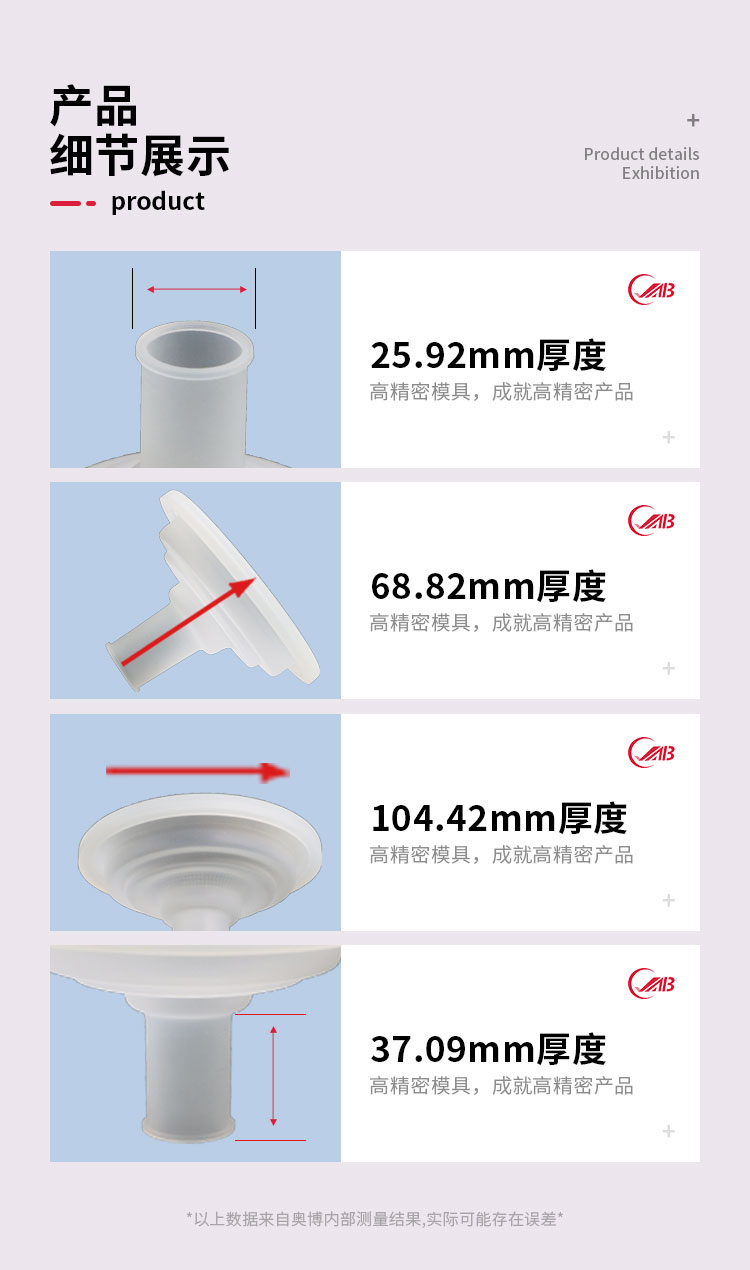 产品
细节展示
product

+
Product details
Exhibition

AB
25.92mm厚度
高精密模具，成就高精密产品
+

AB
68.82mm厚度
高精密模具，成就高精密产品
+

AB
104.42mm厚度
高精密模具，成就高精密产品
+

AB
37.09mm厚度
高精密模具，成就高精密产品
+

*以上数据来自奥博内部测量结果,实际可能存在误差*